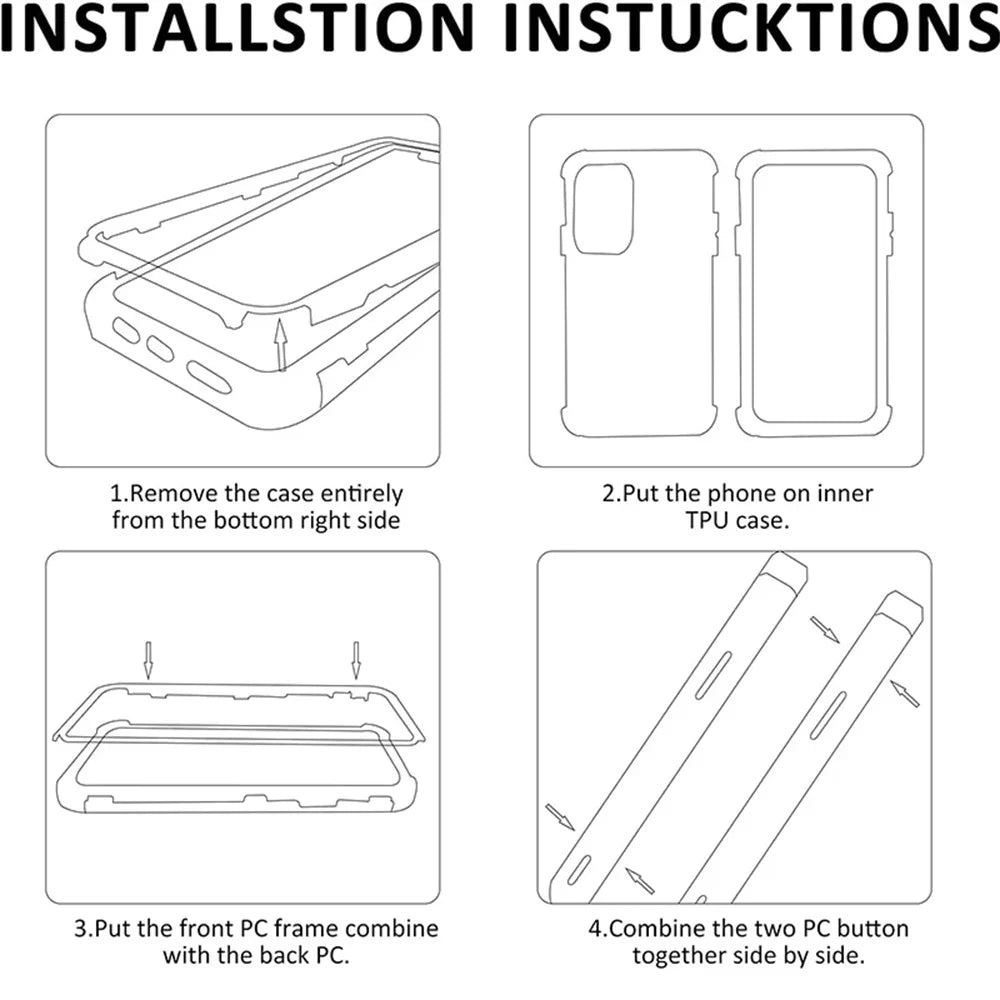 INSTALLSTION INSTUCKTIONS

1.Remove the case entirely from the bottom right side

2.Put the phone on inner TPU case.

3.Put the front PC frame combine with the back PC.

4.Combine the two PC button together side by side.